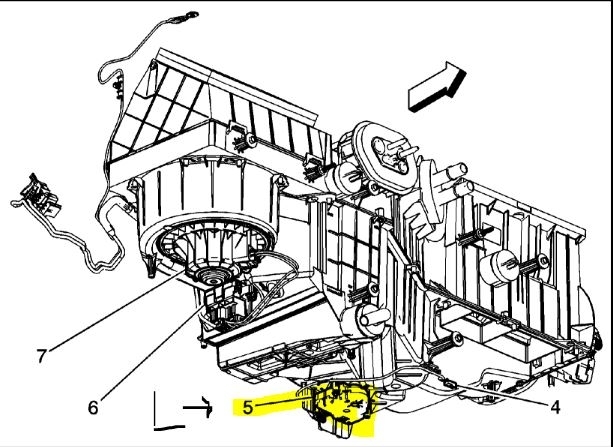 7
6
5
4