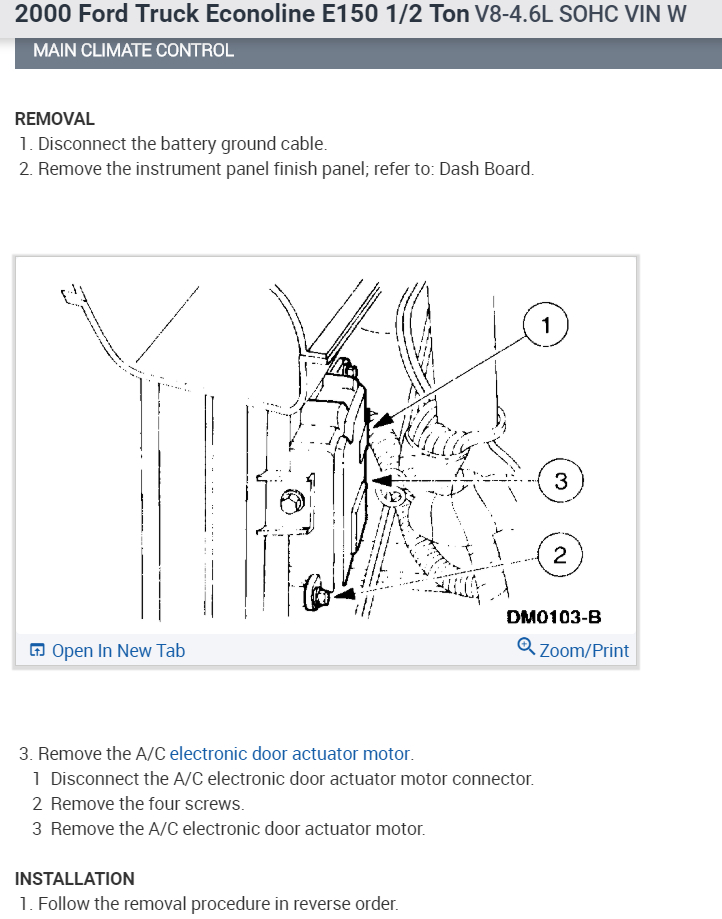 2000 Ford Truck Econoline E150 1/2 Ton V8-4.6L SOHC VIN W

MAIN CLIMATE CONTROL

REMOVAL
1. Disconnect the battery ground cable.
2. Remove the instrument panel finish panel; refer to: Dash Board.

1
3
2
DM0103-B

Open In New Tab
Zoom/Print

3. Remove the A/C electronic door actuator motor.
1 Disconnect the A/C electronic door actuator motor connector.
2 Remove the four screws.
3 Remove the A/C electronic door actuator motor.

INSTALLATION
1. Follow the removal procedure in reverse order.