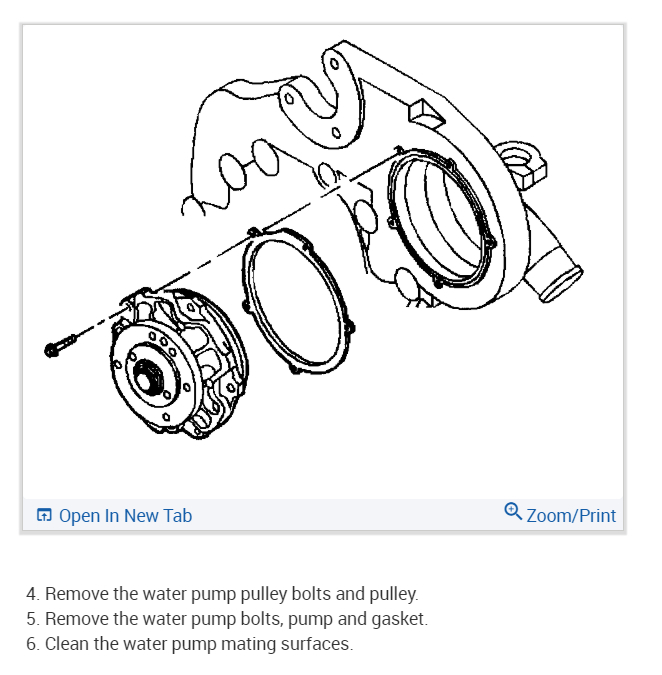 Open In New Tab

Zoom/Print

4. Remove the water pump pulley bolts and pulley.
5. Remove the water pump bolts, pump and gasket.
6. Clean the water pump mating surfaces.