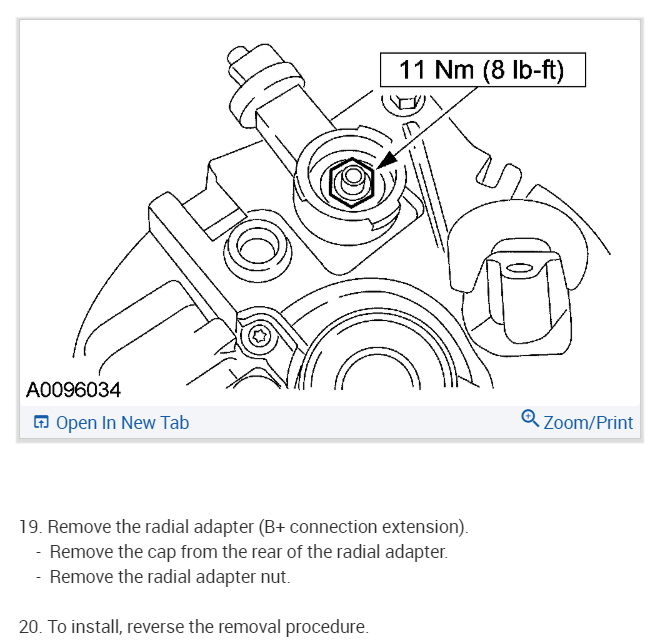 11 Nm (8 lb-ft)

A0096034

Open In New Tab

Zoom/Print

19. Remove the radial adapter (B+ connection extension).
- Remove the cap from the rear of the radial adapter.
- Remove the radial adapter nut.

20. To install, reverse the removal procedure.