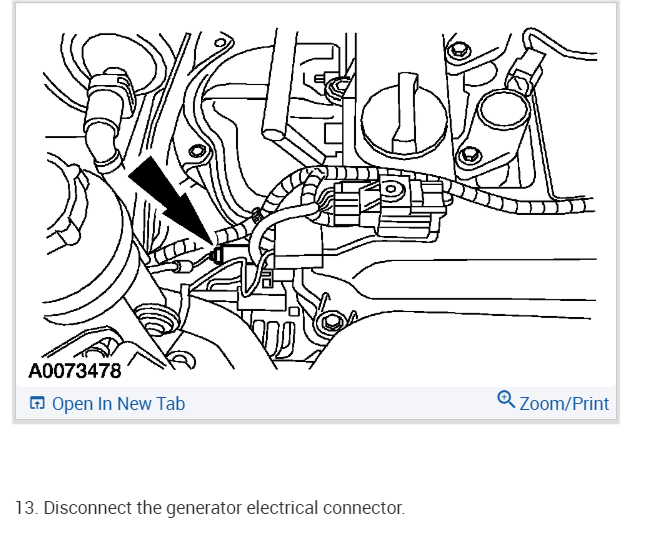 A0073478

Open In New Tab

Zoom/Print

13. Disconnect the generator electrical connector.