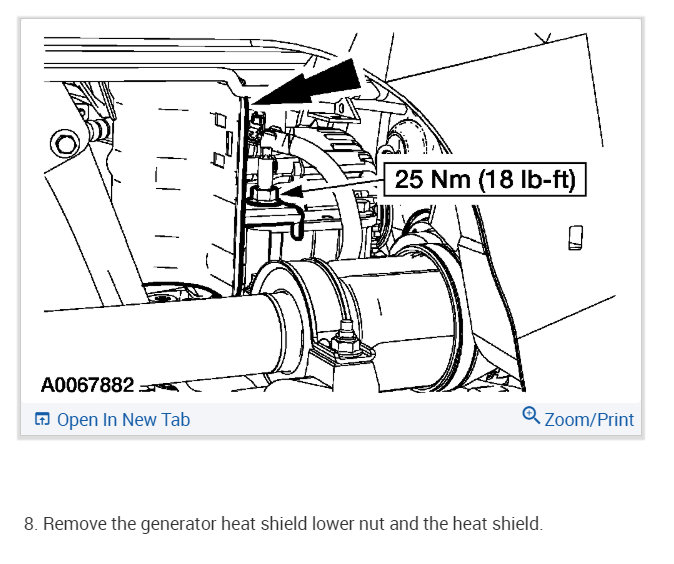 25 Nm (18 lb-ft)

A0067882

Open In New Tab

Zoom/Print

8. Remove the generator heat shield lower nut and the heat shield.