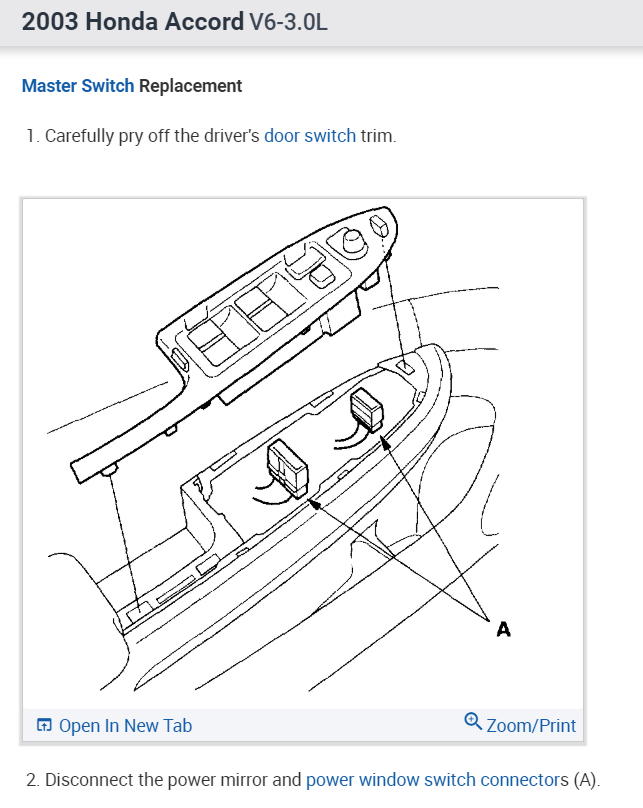 2003 Honda Accord V6-3.0L

Master Switch Replacement

1. Carefully pry off the driver's door switch trim.

A

Open In New Tab

Zoom/Print

2. Disconnect the power mirror and power window switch connectors (A).