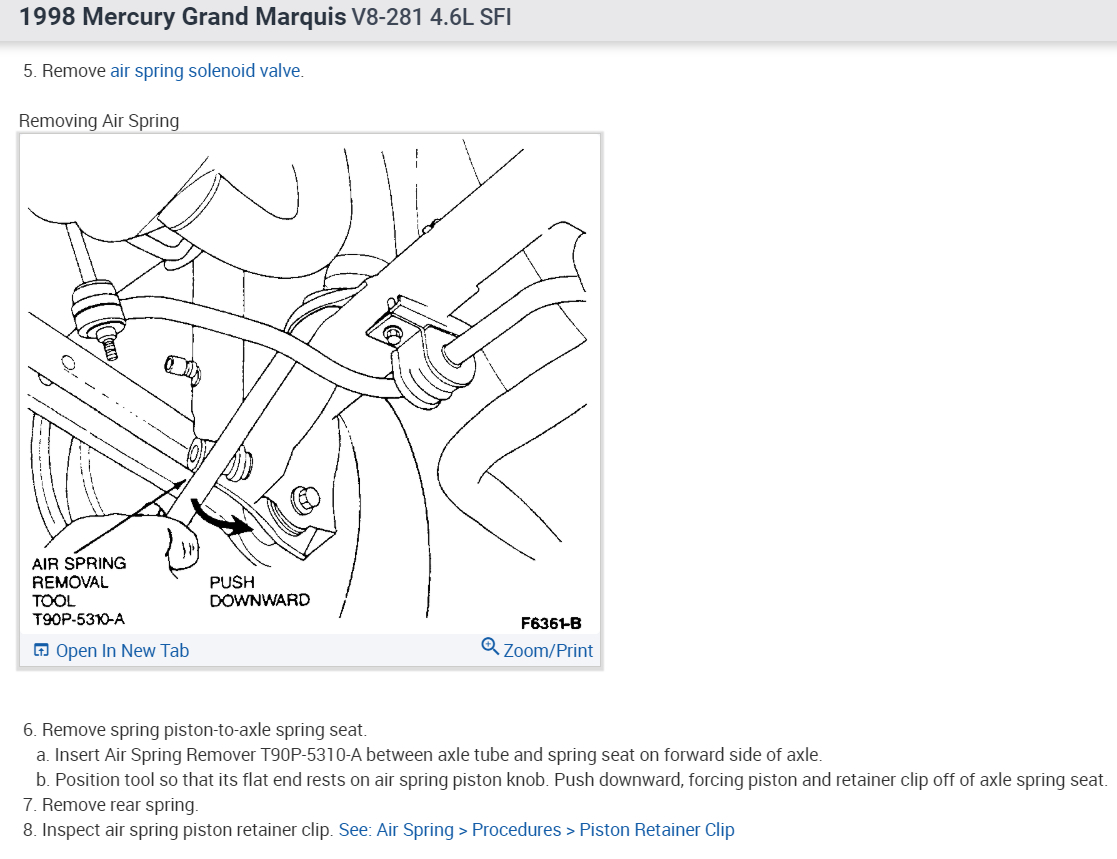 1998 Mercury Grand Marquis V8-281 4.6L SFI

5. Remove air spring solenoid valve.

Removing Air Spring

AIR SPRING REMOVAL TOOL T90P-5310-A

PUSH DOWNWARD

F6361-B

Open In New Tab

Zoom/Print

6. Remove spring piston-to-axle spring seat.
a. Insert Air Spring Remover T90P-5310-A between axle tube and spring seat on forward side of axle.
b. Position tool so that its flat end rests on air spring piston knob. Push downward, forcing piston and retainer clip off of axle spring seat.
7. Remove rear spring.
8. Inspect air spring piston retainer clip. See: Air Spring > Procedures > Piston Retainer Clip