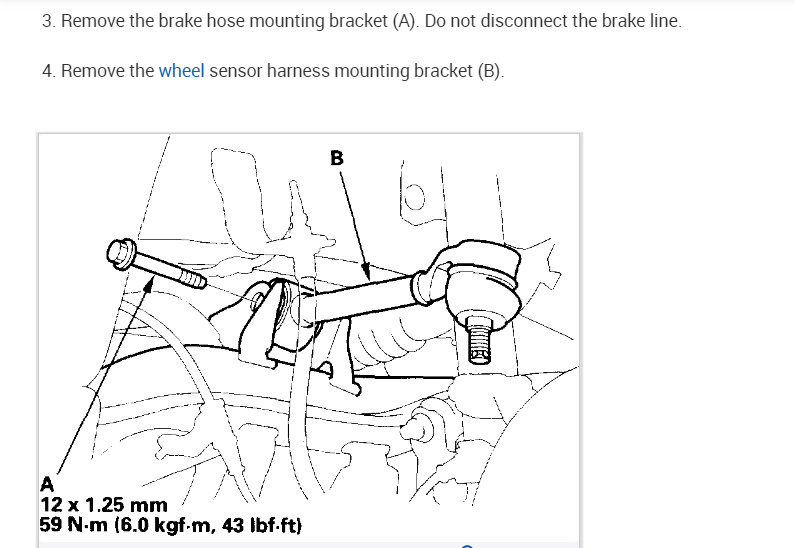 3. Remove the brake hose mounting bracket (A). Do not disconnect the brake line.

4. Remove the wheel sensor harness mounting bracket (B).

B

A
12 x 1.25 mm
59 N·m (6.0 kgf·m, 43 lbf·ft)