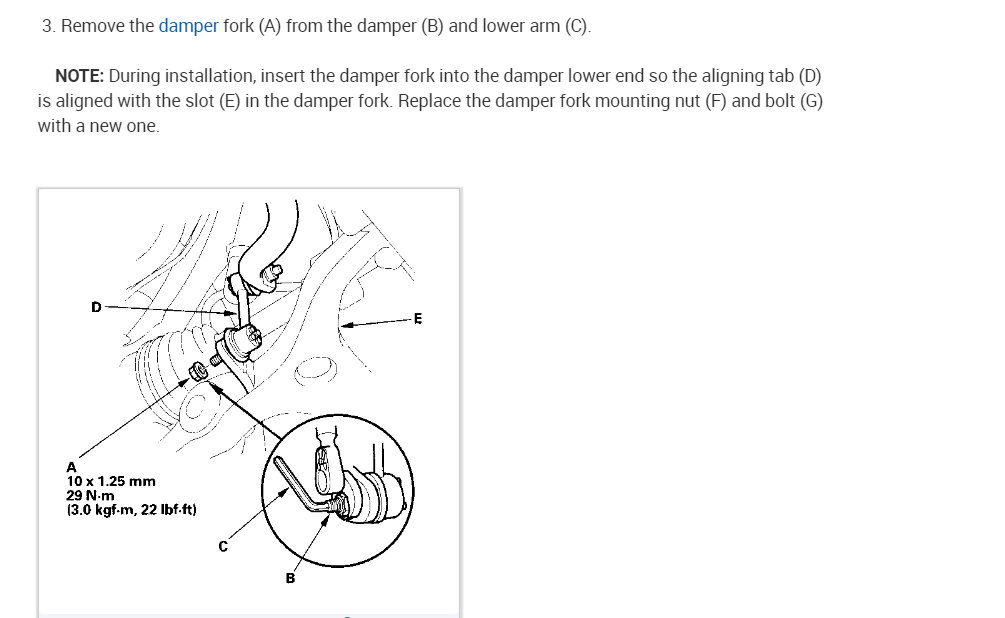 3. Remove the damper fork (A) from the damper (B) and lower arm (C).

NOTE: During installation, insert the damper fork into the damper lower end so the aligning tab (D) is aligned with the slot (E) in the damper fork. Replace the damper fork mounting nut (F) and bolt (G) with a new one.

D

E

A
10 x 1.25 mm
29 N·m
(3.0 kgf·m, 22 lbf·ft)

C

B