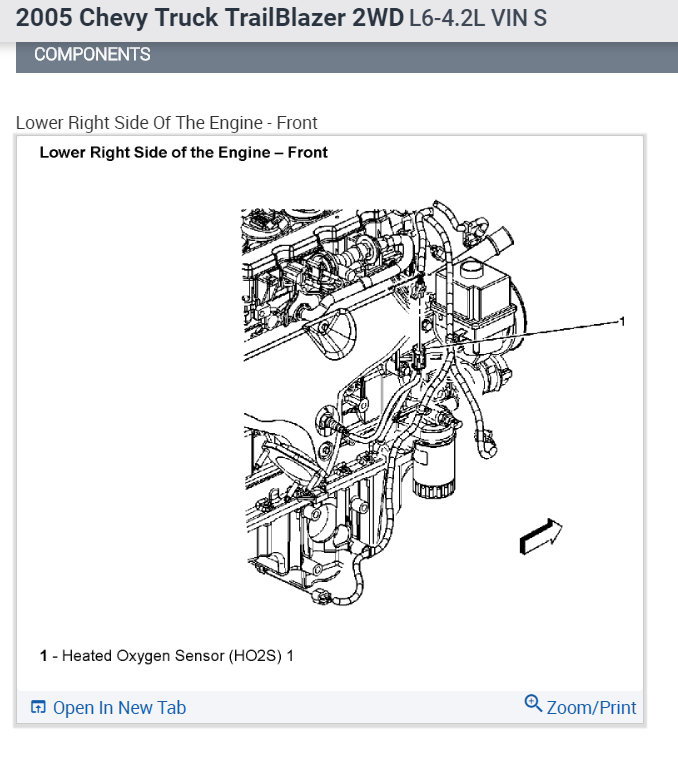 2005 Chevy Truck TrailBlazer 2WD L6-4.2L VIN S

COMPONENTS

Lower Right Side Of The Engine - Front

Lower Right Side of the Engine – Front

1

1 - Heated Oxygen Sensor (HO2S) 1

Open In New Tab

Zoom/Print