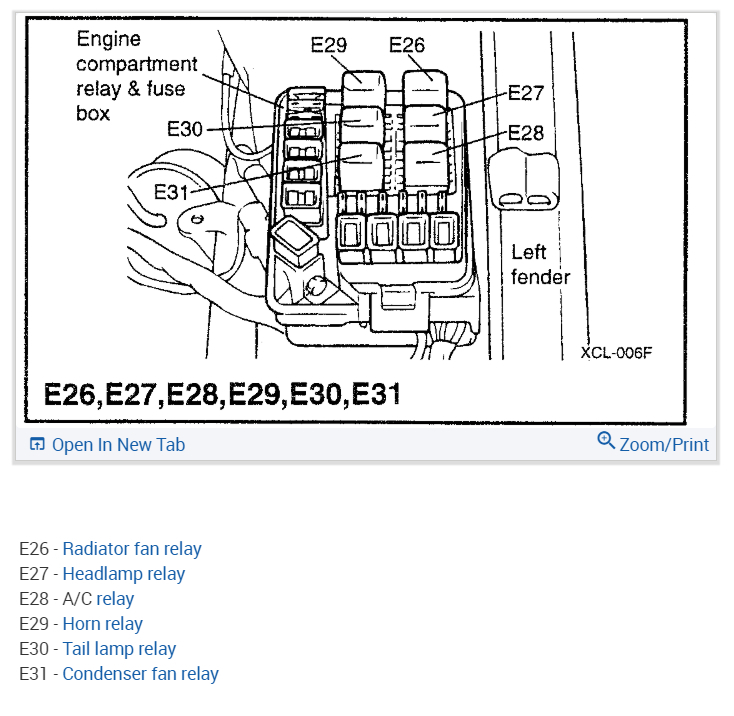 Engine compartment relay & fuse box

E29
E26
E27
E28
E30
E31

Left fender

XCL-006F

E26,E27,E28,E29,E30,E31

Open In New Tab
Zoom/Print

E26 - Radiator fan relay
E27 - Headlamp relay
E28 - A/C relay
E29 - Horn relay
E30 - Tail lamp relay
E31 - Condenser fan relay