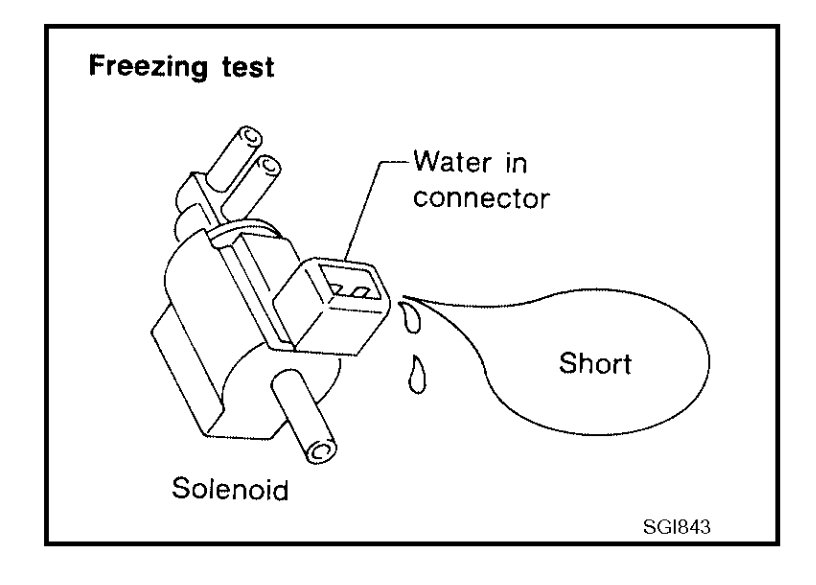 Freezing test

Water in connector

Short

Solenoid

SGI843