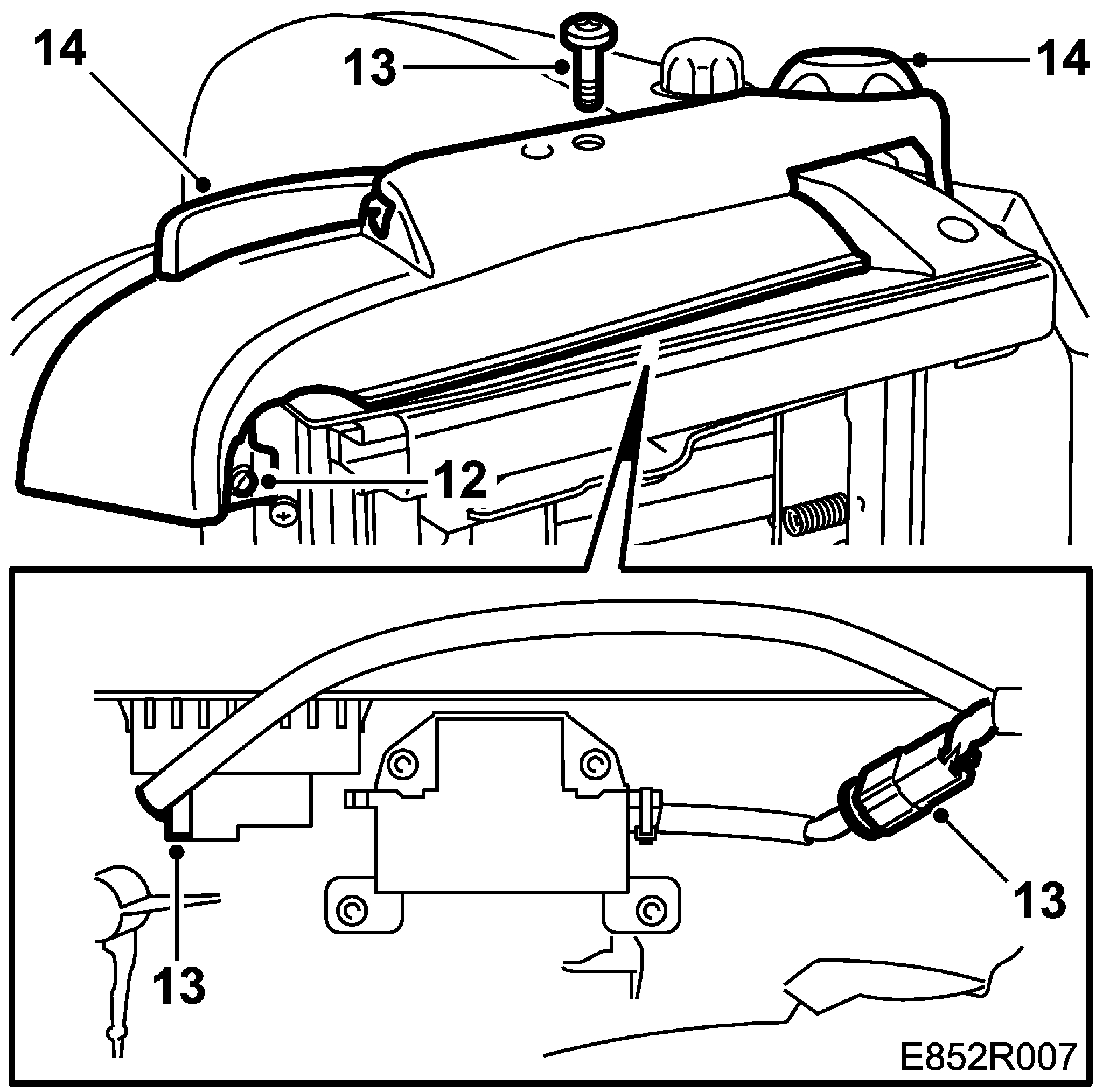 14
13
14
12
13
13
E852R007