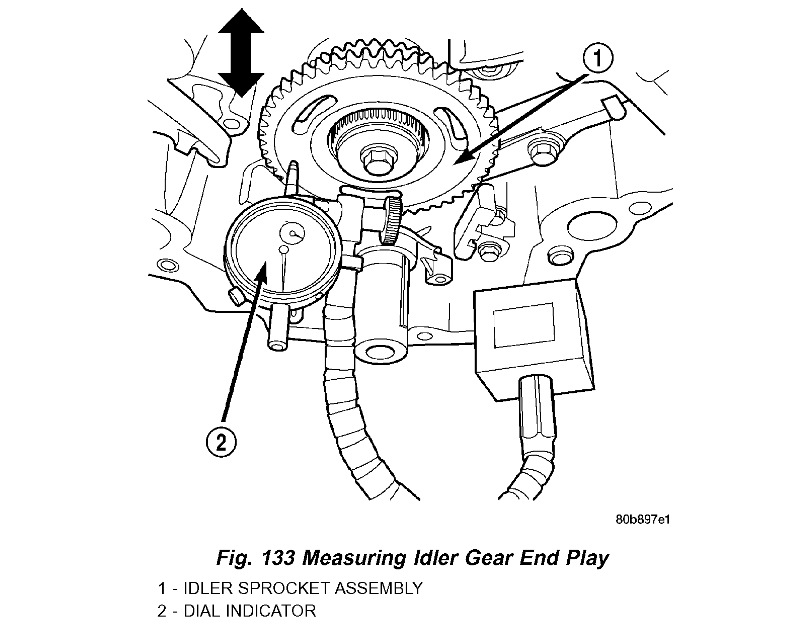 1

2

80b897e1

Fig. 133 Measuring Idler Gear End Play

1 - IDLER SPROCKET ASSEMBLY
2 - DIAL INDICATOR