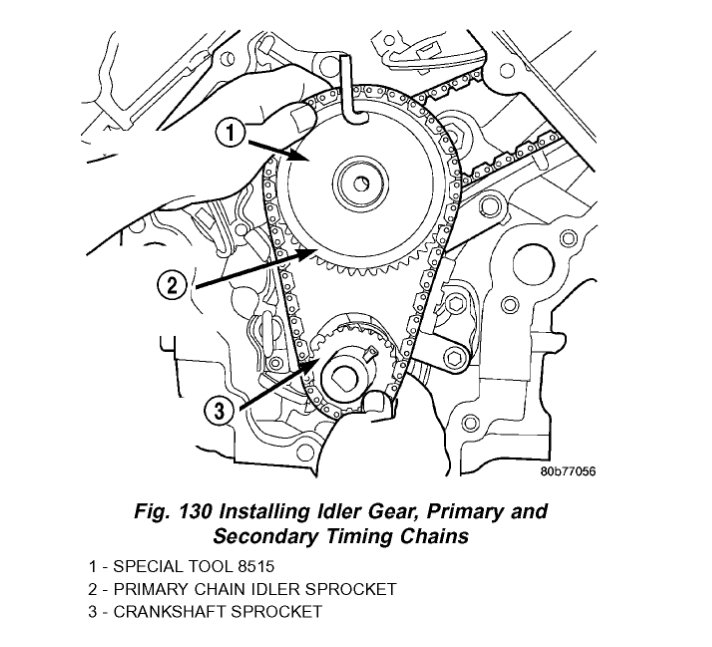 1
2
3
80b77056

Fig. 130 Installing Idler Gear, Primary and Secondary Timing Chains

1 - SPECIAL TOOL 8515
2 - PRIMARY CHAIN IDLER SPROCKET
3 - CRANKSHAFT SPROCKET