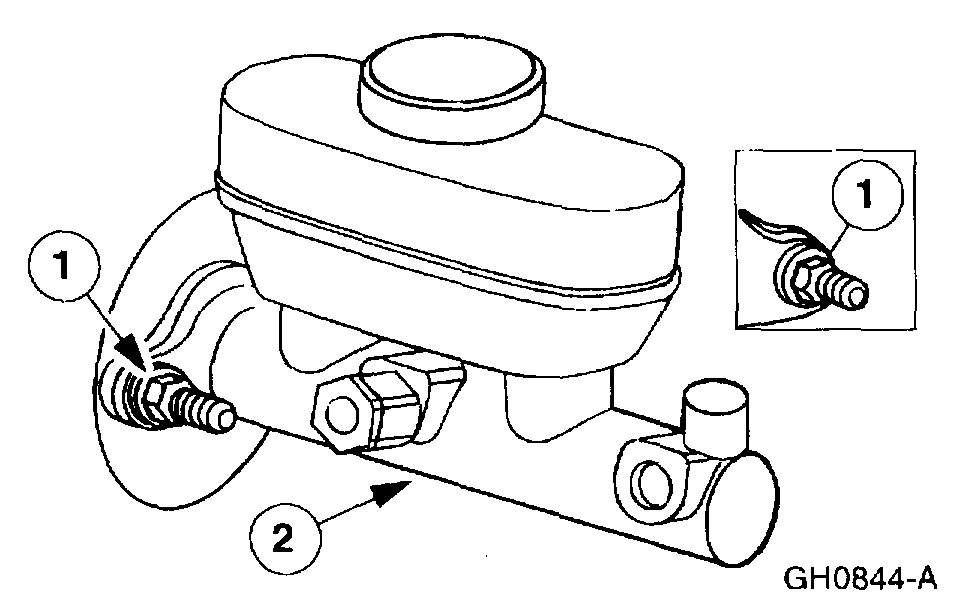 1

1

2

GH0844-A