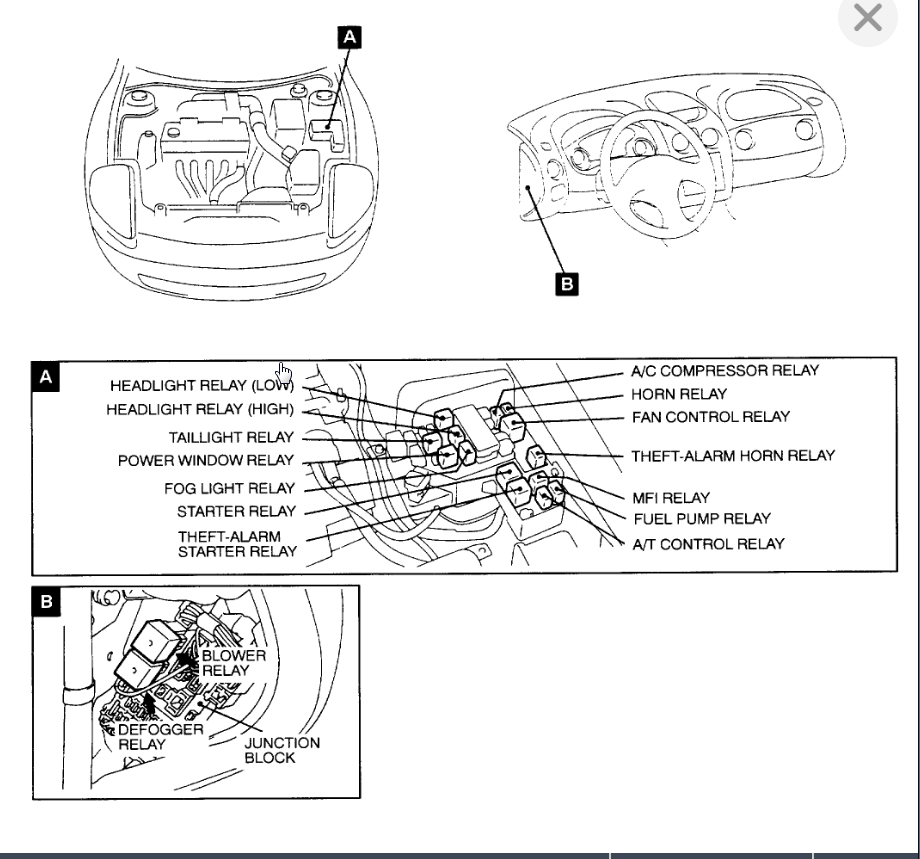 A

B

A

HEADLIGHT RELAY (LOW)
HEADLIGHT RELAY (HIGH)
TAILLIGHT RELAY
POWER WINDOW RELAY
FOG LIGHT RELAY
STARTER RELAY
THEFT-ALARM STARTER RELAY

A/C COMPRESSOR RELAY
HORN RELAY
FAN CONTROL RELAY
THEFT-ALARM HORN RELAY
MFI RELAY
FUEL PUMP RELAY
A/T CONTROL RELAY

B

BLOWER RELAY
DEFOGGER RELAY
JUNCTION BLOCK