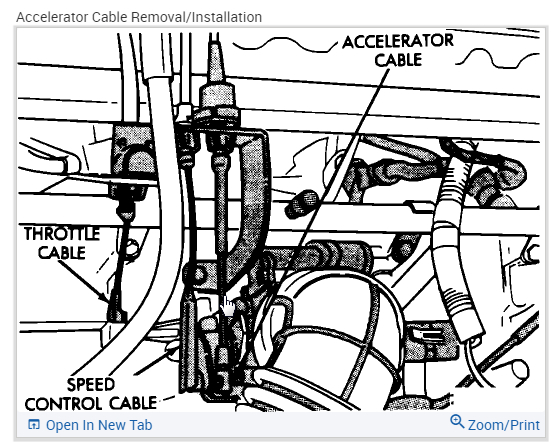 Accelerator Cable Removal/Installation

ACCELERATOR CABLE

THROTTLE CABLE

SPEED CONTROL CABLE

Open In New Tab

Zoom/Print