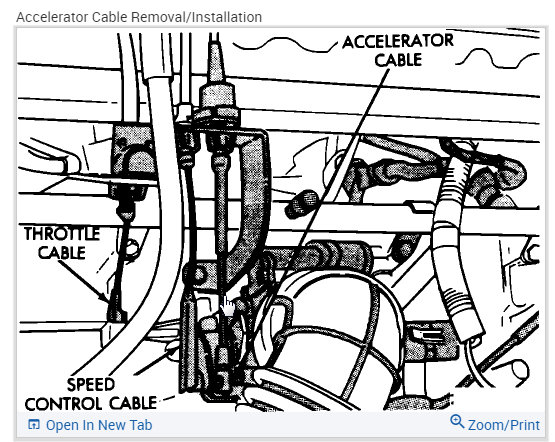 Accelerator Cable Removal/Installation

ACCELERATOR CABLE

THROTTLE CABLE

SPEED CONTROL CABLE

Open In New Tab

Zoom/Print