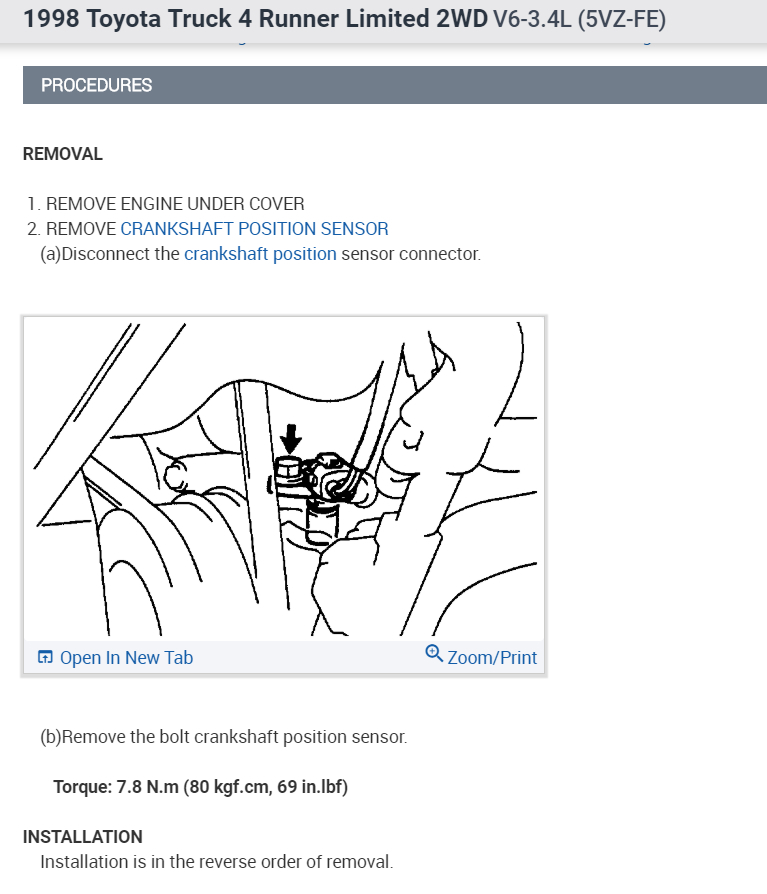 1998 Toyota Truck 4 Runner Limited 2WD V6-3.4L (5VZ-FE)

PROCEDURES

REMOVAL

1. REMOVE ENGINE UNDER COVER
2. REMOVE CRANKSHAFT POSITION SENSOR
(a)Disconnect the crankshaft position sensor connector.

Open In New Tab
Zoom/Print

(b)Remove the bolt crankshaft position sensor.

Torque: 7.8 N.m (80 kgf.cm, 69 in.lbf)

INSTALLATION
Installation is in the reverse order of removal.