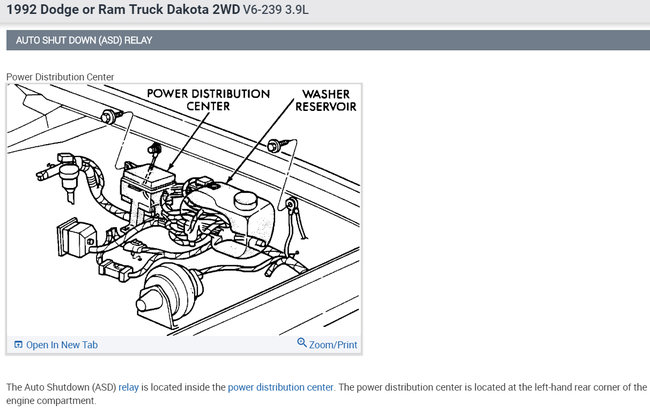 1992 Dodge or Ram Truck Dakota 2WD V6-239 3.9L

AUTO SHUT DOWN (ASD) RELAY

Power Distribution Center

POWER DISTRIBUTION CENTER

WASHER RESERVOIR

Open In New Tab

Zoom/Print

The Auto Shutdown (ASD) relay is located inside the power distribution center. The power distribution center is located at the left-hand rear corner of the engine compartment.