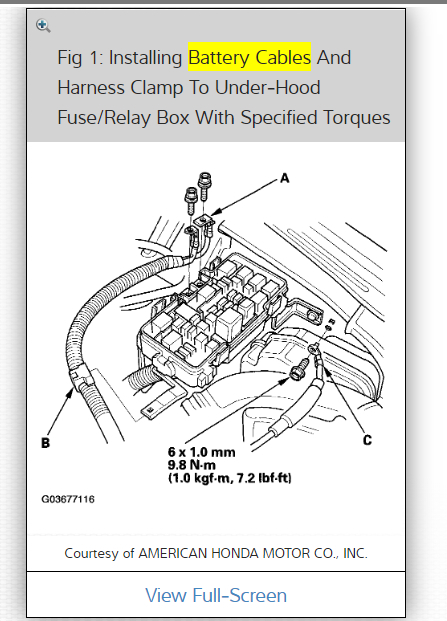 Fig 1: Installing Battery Cables And Harness Clamp To Under-Hood Fuse/Relay Box With Specified Torques

A

B

C

6 x 1.0 mm
9.8 N·m
(1.0 kgf·m, 7.2 lbf·ft)

G03677116

Courtesy of AMERICAN HONDA MOTOR CO., INC.

View Full-Screen