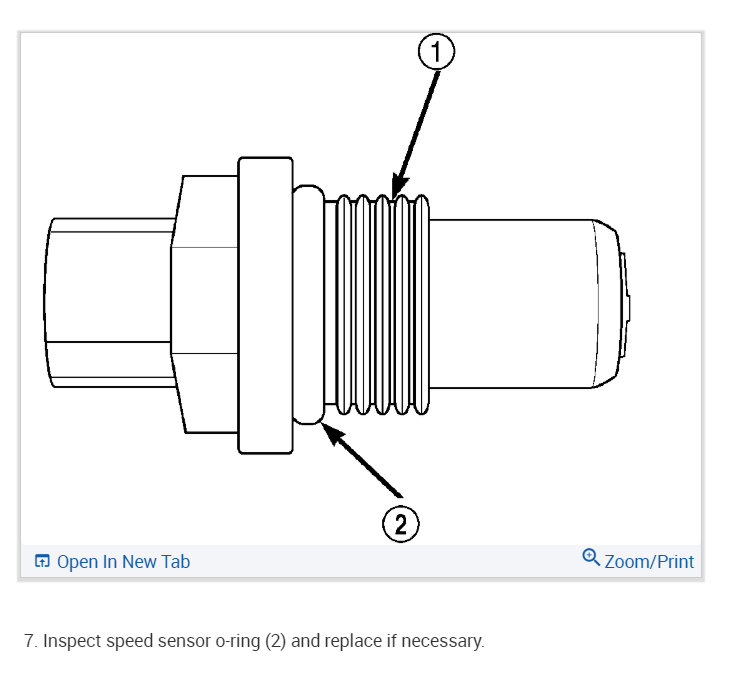 1

2

Open In New Tab

Zoom/Print

7. Inspect speed sensor o-ring (2) and replace if necessary.