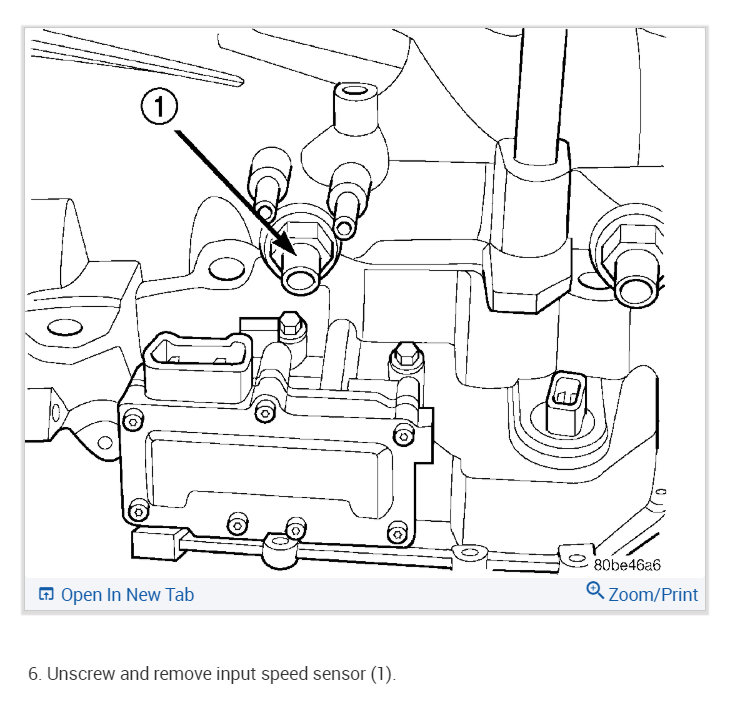 1

80be46a6

Open In New Tab

Zoom/Print

6. Unscrew and remove input speed sensor (1).