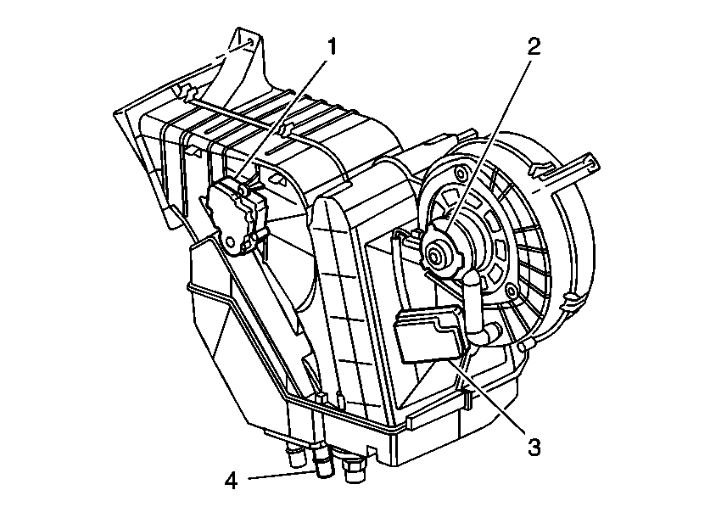 1
2
3
4