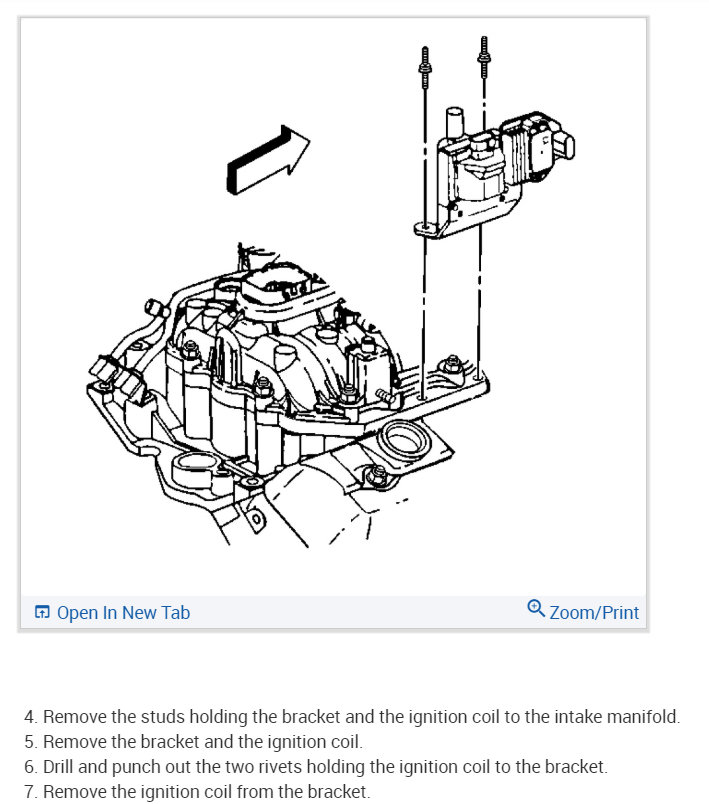 Open In New Tab

Zoom/Print

4. Remove the studs holding the bracket and the ignition coil to the intake manifold.
5. Remove the bracket and the ignition coil.
6. Drill and punch out the two rivets holding the ignition coil to the bracket.
7. Remove the ignition coil from the bracket.