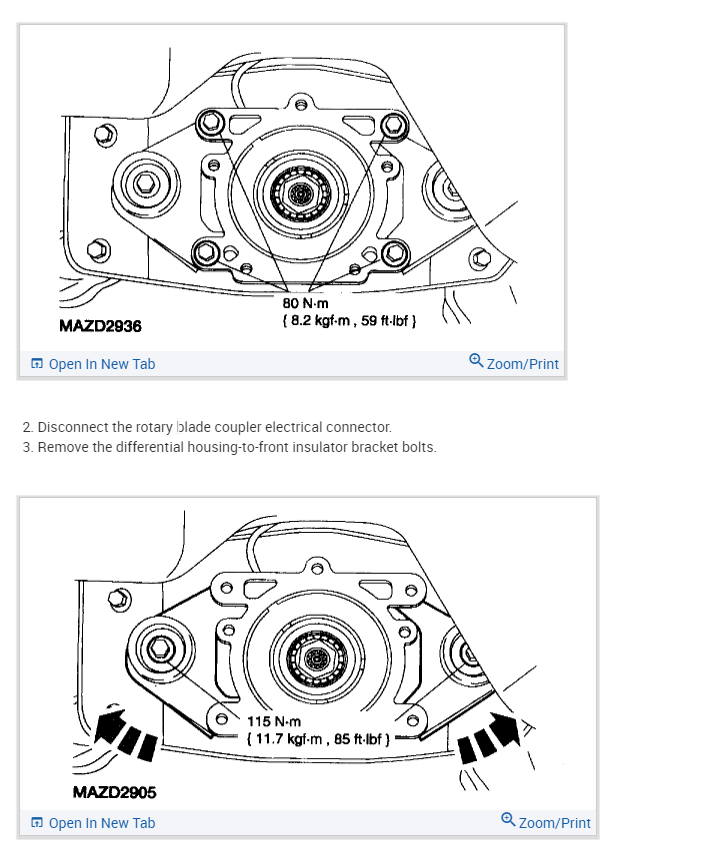 80 N·m
{ 8.2 kgf·m , 59 ft·lbf }
MAZD2936

Open In New Tab
Zoom/Print

2. Disconnect the rotary blade coupler electrical connector.
3. Remove the differential housing-to-front insulator bracket bolts.

115 N·m
{ 11.7 kgf·m , 85 ft·lbf }
MAZD2905

Open In New Tab
Zoom/Print