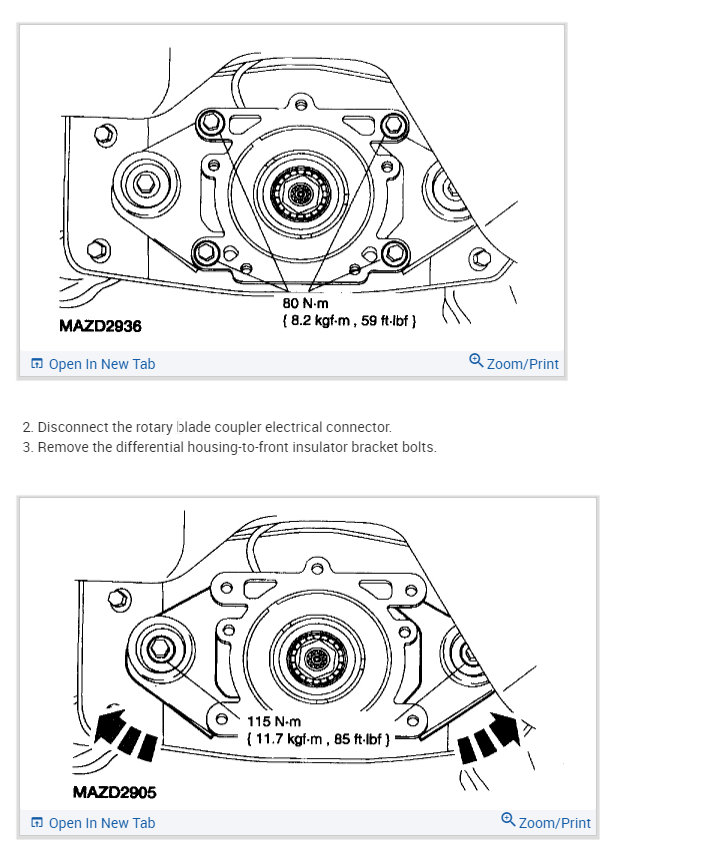 80 N·m
{ 8.2 kgf·m , 59 ft·lbf }

MAZD2936

Open In New Tab

Zoom/Print

2. Disconnect the rotary blade coupler electrical connector.
3. Remove the differential housing-to-front insulator bracket bolts.

115 N·m
{ 11.7 kgf·m , 85 ft·lbf }

MAZD2905

Open In New Tab

Zoom/Print