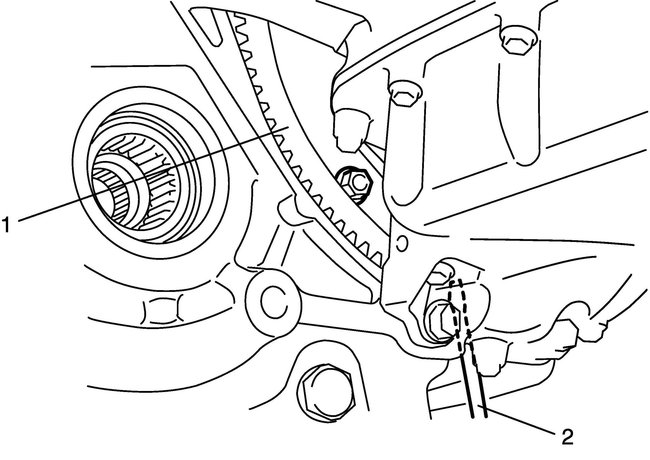 1

2