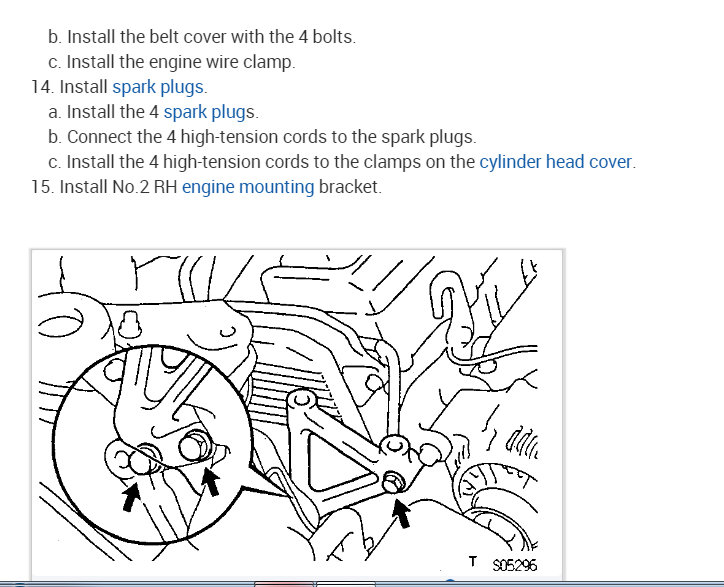 b. Install the belt cover with the 4 bolts.
c. Install the engine wire clamp.
14. Install spark plugs.
a. Install the 4 spark plugs.
b. Connect the 4 high-tension cords to the spark plugs.
c. Install the 4 high-tension cords to the clamps on the cylinder head cover.
15. Install No.2 RH engine mounting bracket.

T S05296