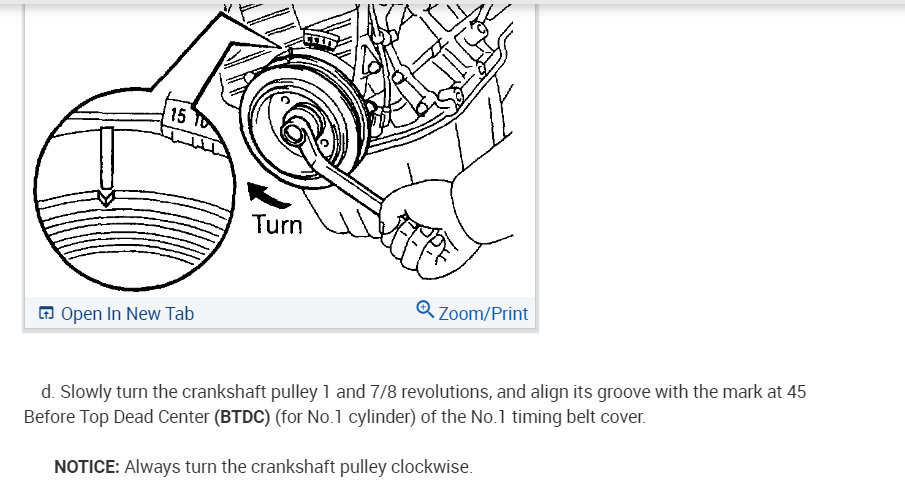 15 10

Turn

Open In New Tab

Zoom/Print

d. Slowly turn the crankshaft pulley 1 and 7/8 revolutions, and align its groove with the mark at 45 Before Top Dead Center (BTDC) (for No.1 cylinder) of the No.1 timing belt cover.

NOTICE: Always turn the crankshaft pulley clockwise.