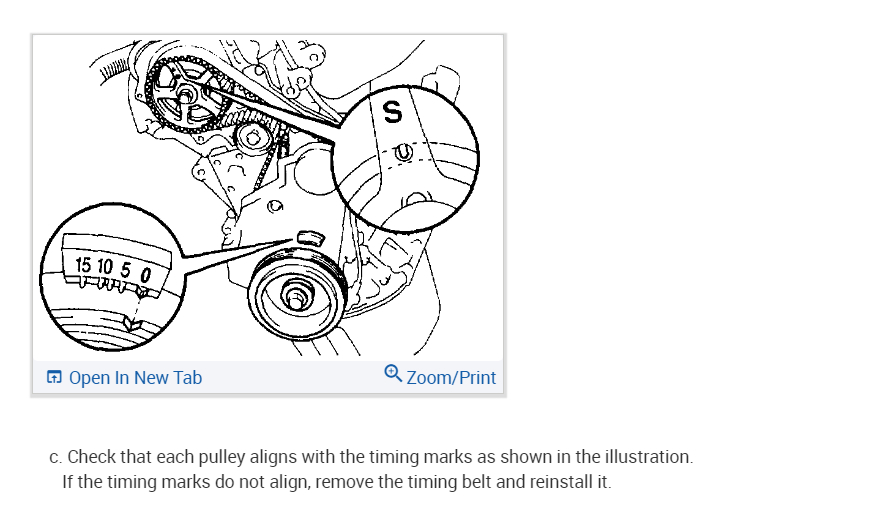 S

15 10 5 0

Open In New Tab

Zoom/Print

c. Check that each pulley aligns with the timing marks as shown in the illustration. If the timing marks do not align, remove the timing belt and reinstall it.