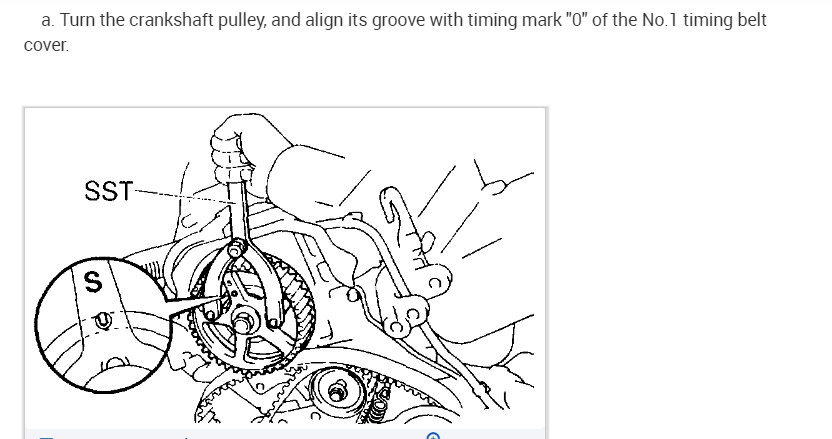 a. Turn the crankshaft pulley, and align its groove with timing mark "0" of the No.1 timing belt cover.

SST

S