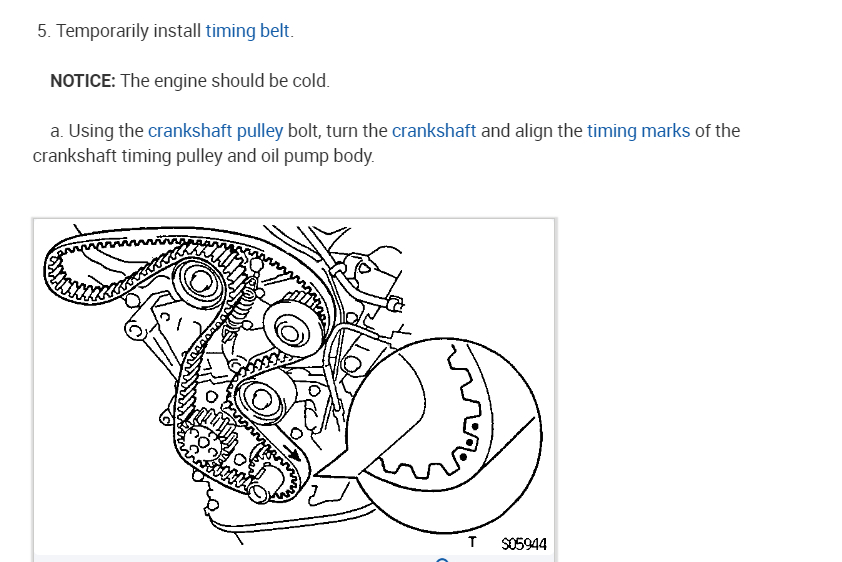 5. Temporarily install timing belt.

NOTICE: The engine should be cold.

a. Using the crankshaft pulley bolt, turn the crankshaft and align the timing marks of the crankshaft timing pulley and oil pump body.

T S05944