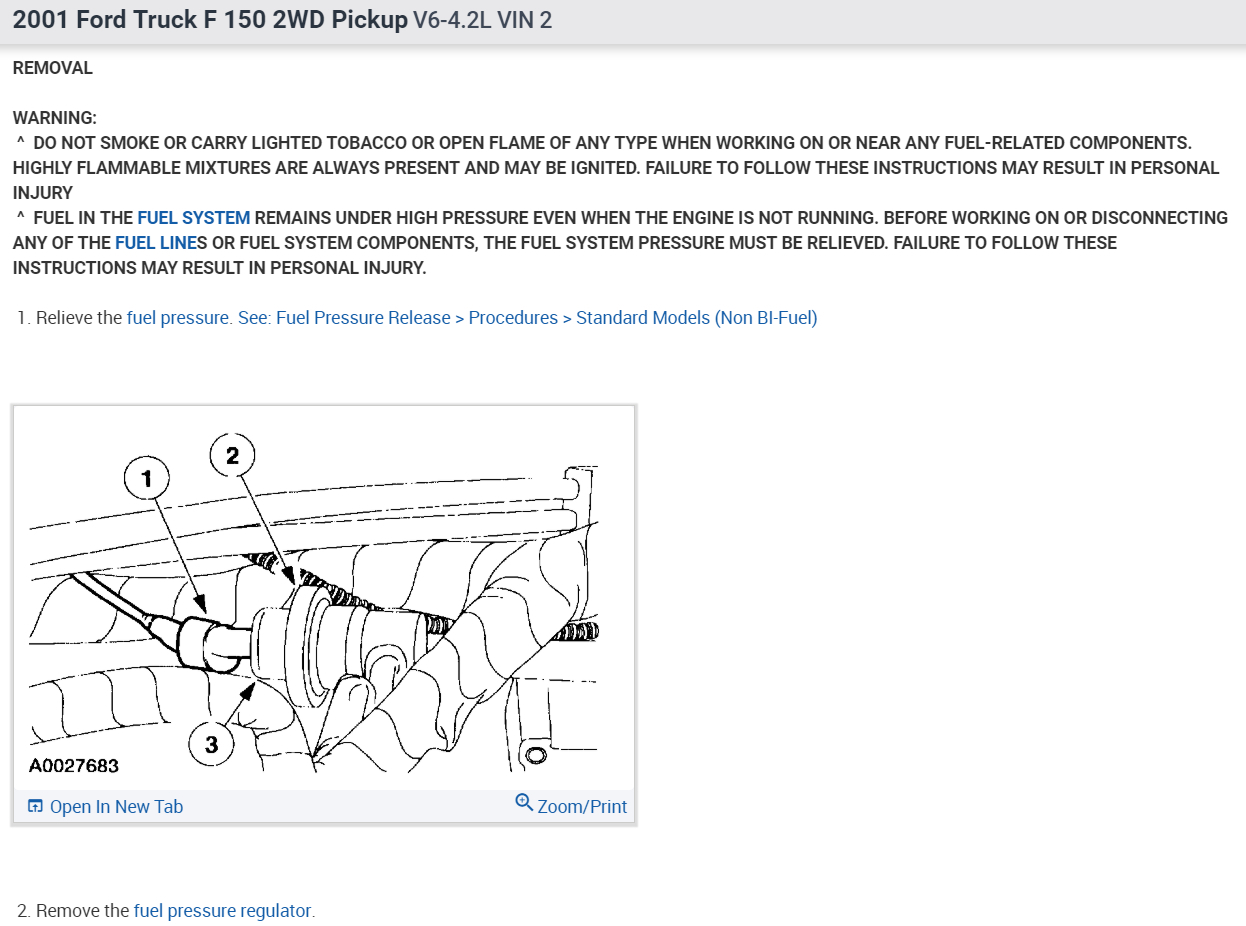 2001 Ford Truck F 150 2WD Pickup V6-4.2L VIN 2

REMOVAL

WARNING:
^ DO NOT SMOKE OR CARRY LIGHTED TOBACCO OR OPEN FLAME OF ANY TYPE WHEN WORKING ON OR NEAR ANY FUEL-RELATED COMPONENTS. HIGHLY FLAMMABLE MIXTURES ARE ALWAYS PRESENT AND MAY BE IGNITED. FAILURE TO FOLLOW THESE INSTRUCTIONS MAY RESULT IN PERSONAL INJURY
^ FUEL IN THE FUEL SYSTEM REMAINS UNDER HIGH PRESSURE EVEN WHEN THE ENGINE IS NOT RUNNING. BEFORE WORKING ON OR DISCONNECTING ANY OF THE FUEL LINES OR FUEL SYSTEM COMPONENTS, THE FUEL SYSTEM PRESSURE MUST BE RELIEVED. FAILURE TO FOLLOW THESE INSTRUCTIONS MAY RESULT IN PERSONAL INJURY.

1. Relieve the fuel pressure. See: Fuel Pressure Release > Procedures > Standard Models (Non BI-Fuel)

1
2
3
A0027683

Open In New Tab
Zoom/Print

2. Remove the fuel pressure regulator.