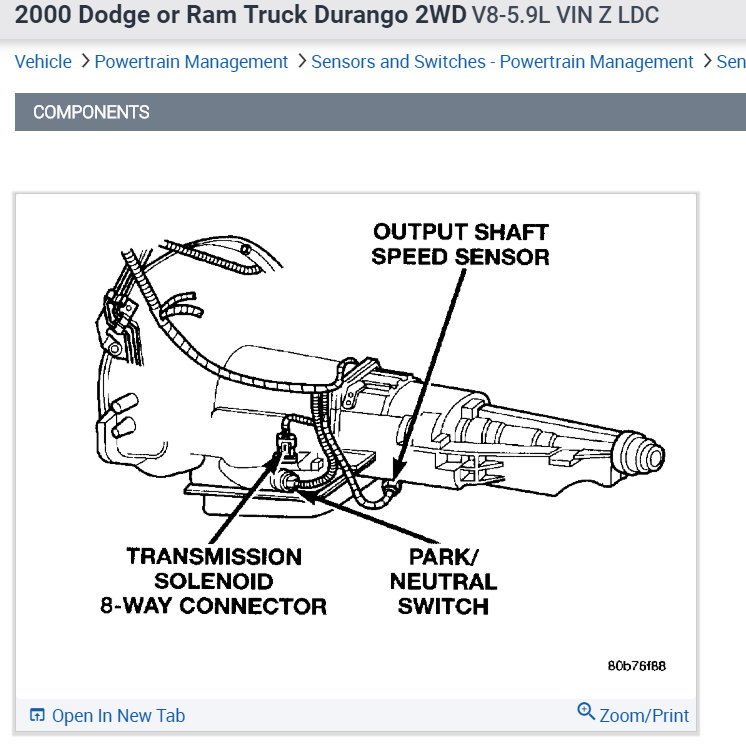 2000 Dodge or Ram Truck Durango 2WD V8-5.9L VIN Z LDC

Vehicle > Powertrain Management > Sensors and Switches - Powertrain Management > Sen

COMPONENTS

OUTPUT SHAFT SPEED SENSOR

TRANSMISSION SOLENOID 8-WAY CONNECTOR

PARK/ NEUTRAL SWITCH

80b76f88

Open In New Tab

Zoom/Print