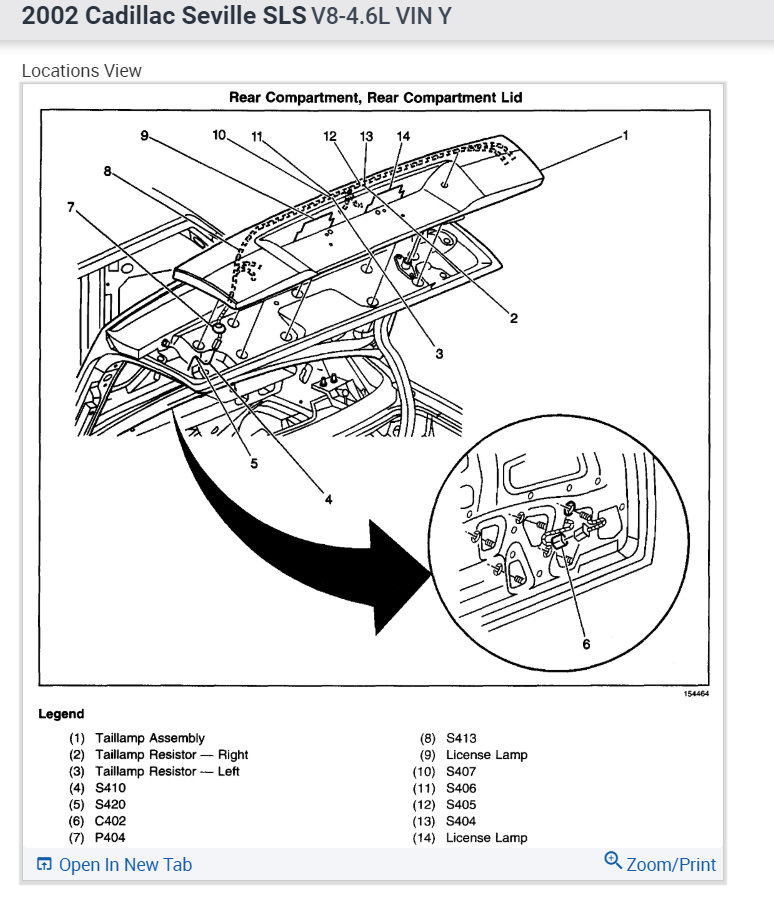 2002 Cadillac Seville SLS V8-4.6L VIN Y

Locations View

Rear Compartment, Rear Compartment Lid

9 10 11 12 13 14 1 8 7 2 3 5 4 6

154464

Legend

(1) Taillamp Assembly
(2) Taillamp Resistor — Right
(3) Taillamp Resistor — Left
(4) S410
(5) S420
(6) C402
(7) P404

(8) S413
(9) License Lamp
(10) S407
(11) S406
(12) S405
(13) S404
(14) License Lamp

Open In New Tab

Zoom/Print