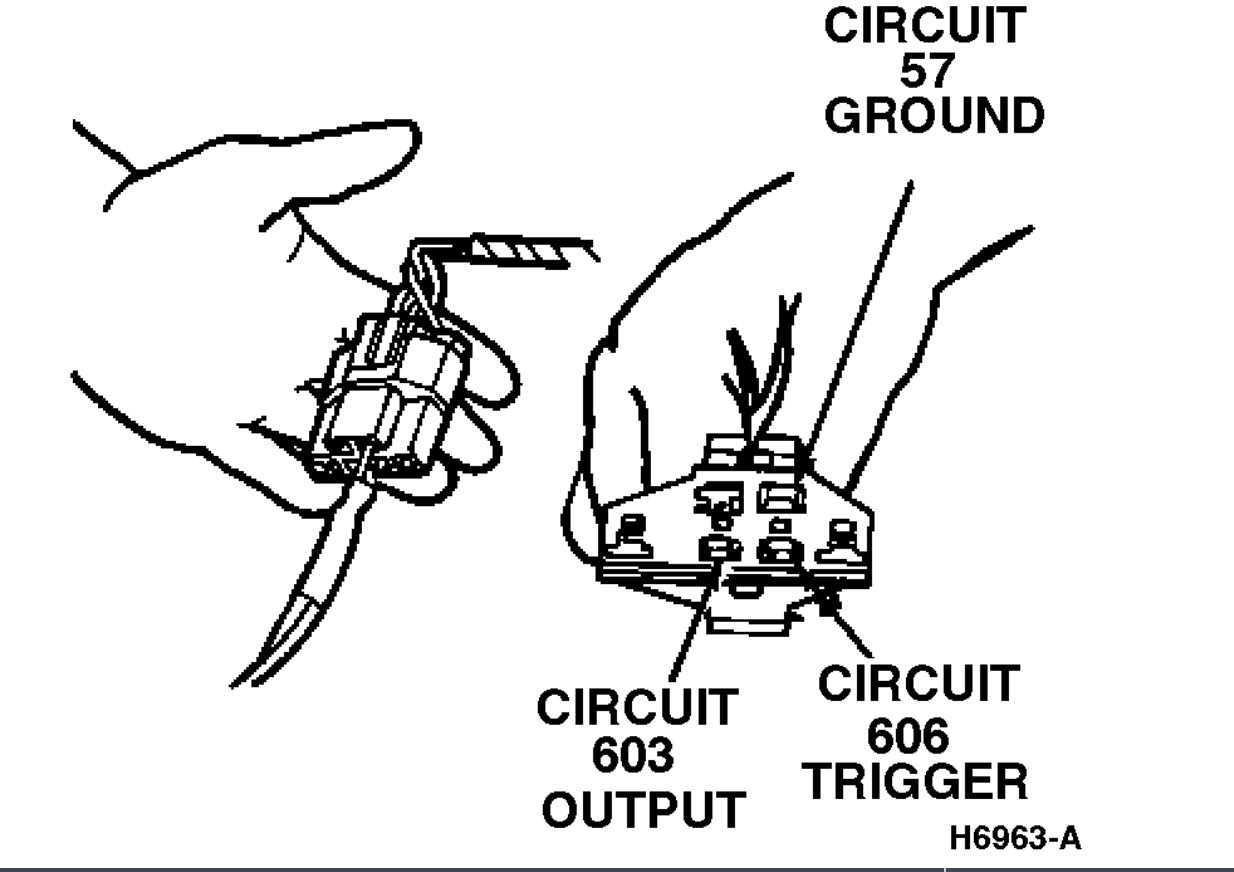 CIRCUIT
57
GROUND

CIRCUIT
603
OUTPUT

CIRCUIT
606
TRIGGER

H6963-A