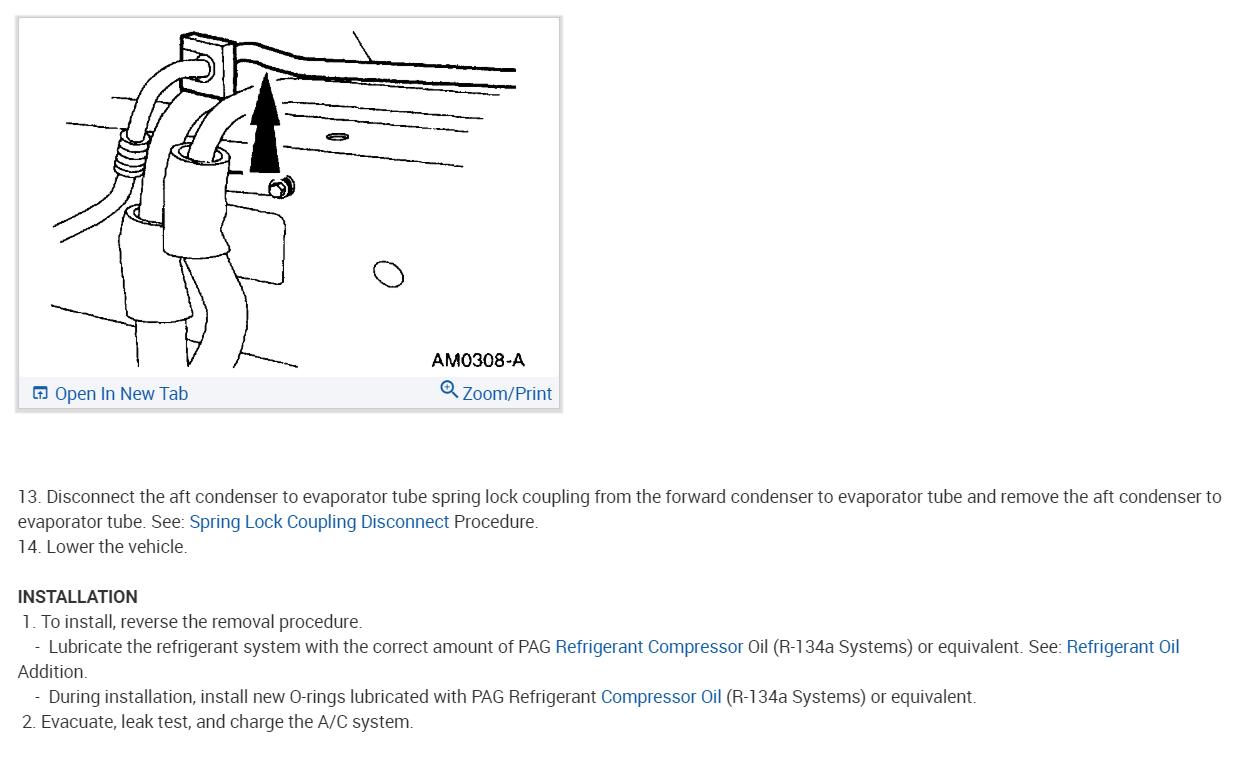 AM0308-A

Open In New Tab

Zoom/Print

13. Disconnect the aft condenser to evaporator tube spring lock coupling from the forward condenser to evaporator tube and remove the aft condenser to evaporator tube. See: Spring Lock Coupling Disconnect Procedure.
14. Lower the vehicle.

INSTALLATION
1. To install, reverse the removal procedure.
- Lubricate the refrigerant system with the correct amount of PAG Refrigerant Compressor Oil (R-134a Systems) or equivalent. See: Refrigerant Oil Addition.
- During installation, install new O-rings lubricated with PAG Refrigerant Compressor Oil (R-134a Systems) or equivalent.
2. Evacuate, leak test, and charge the A/C system.