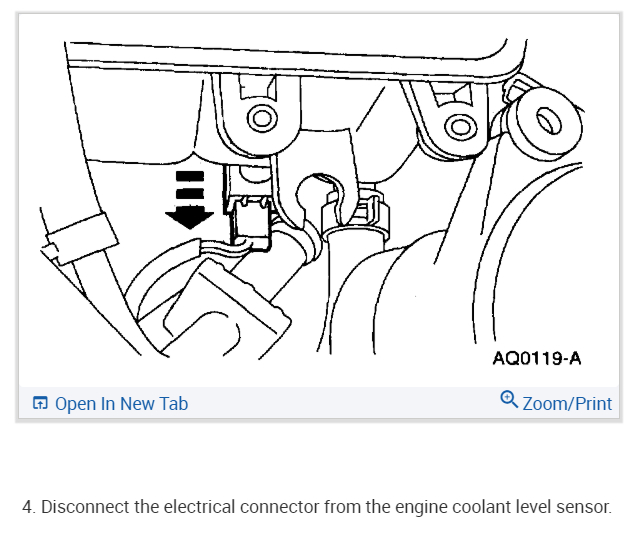 AQ0119-A

Open In New Tab

Zoom/Print

4. Disconnect the electrical connector from the engine coolant level sensor.