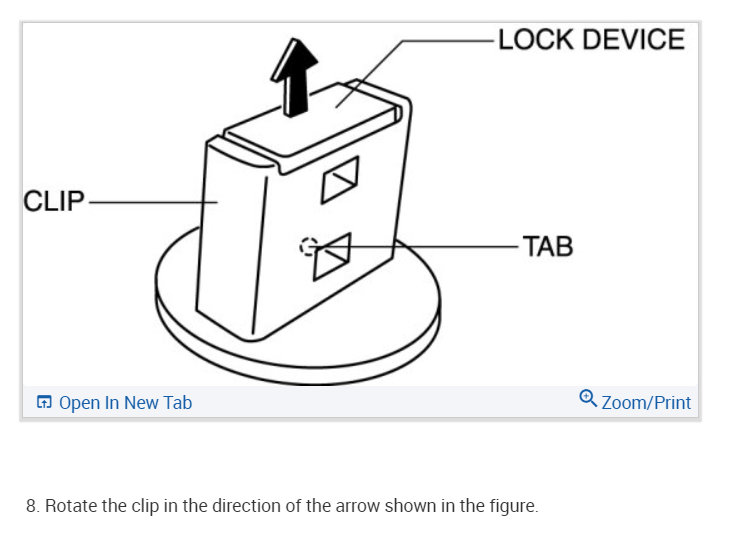 LOCK DEVICE

CLIP

TAB

Open In New Tab

Zoom/Print

8. Rotate the clip in the direction of the arrow shown in the figure.