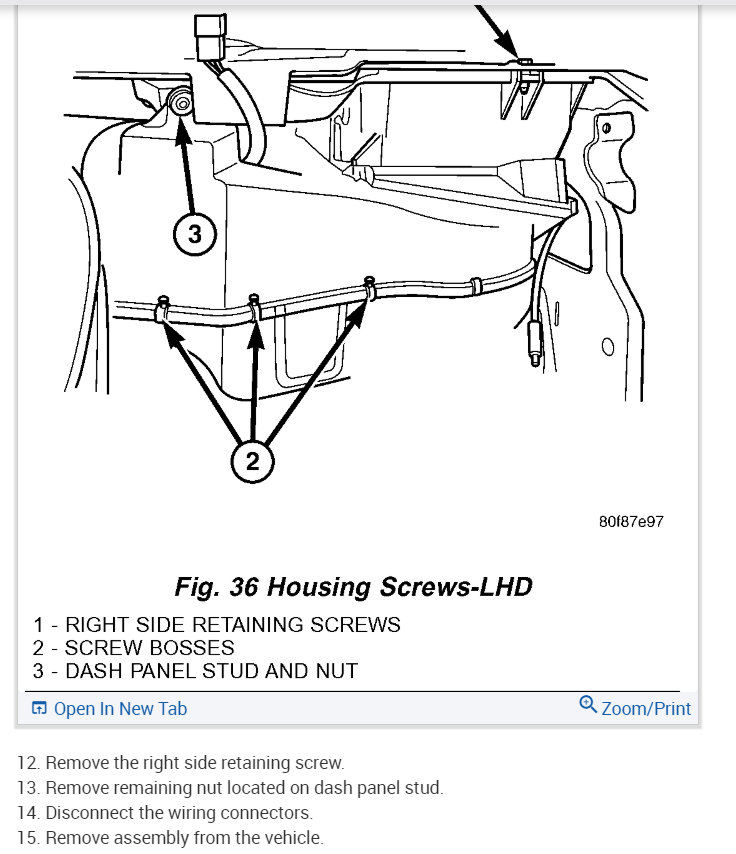 3

2

80f87e97

Fig. 36 Housing Screws-LHD

1 - RIGHT SIDE RETAINING SCREWS
2 - SCREW BOSSES
3 - DASH PANEL STUD AND NUT

Open In New Tab

Zoom/Print

12. Remove the right side retaining screw.
13. Remove remaining nut located on dash panel stud.
14. Disconnect the wiring connectors.
15. Remove assembly from the vehicle.