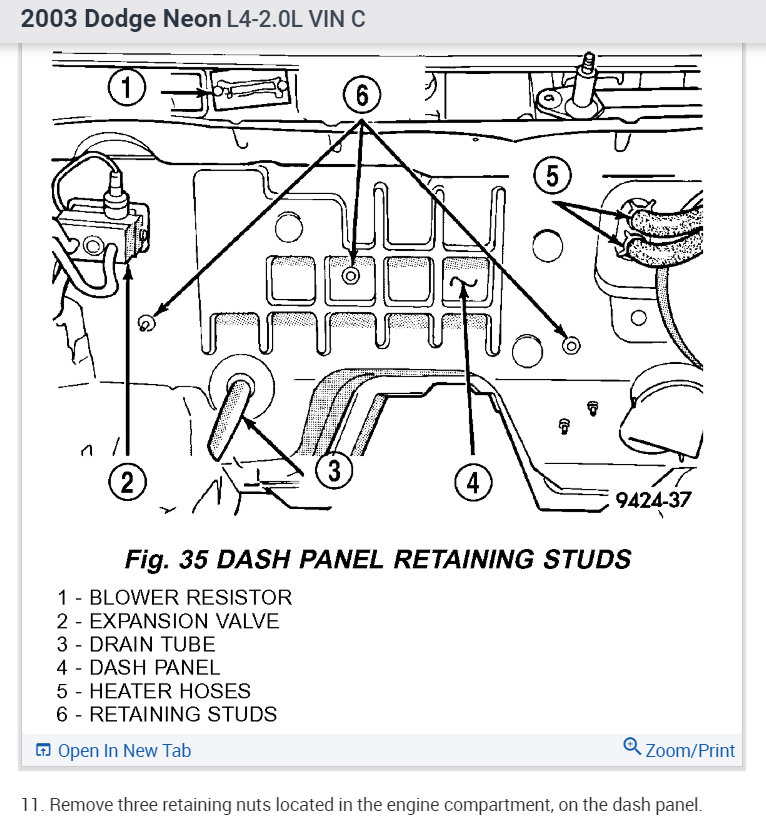 2003 Dodge Neon L4-2.0L VIN C

1
6
5
2
3
4
9424-37

Fig. 35 DASH PANEL RETAINING STUDS

1 - BLOWER RESISTOR
2 - EXPANSION VALVE
3 - DRAIN TUBE
4 - DASH PANEL
5 - HEATER HOSES
6 - RETAINING STUDS

Open In New Tab
Zoom/Print

11. Remove three retaining nuts located in the engine compartment, on the dash panel.