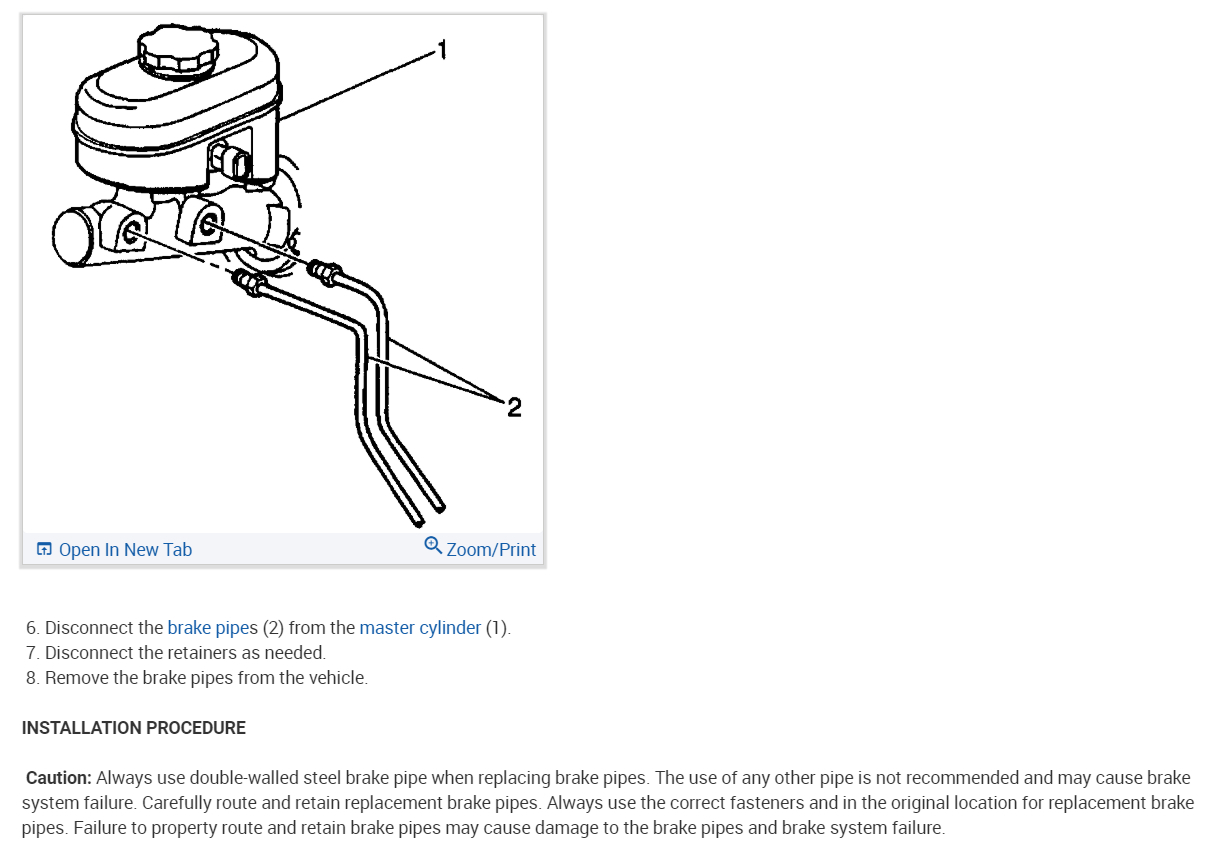 1

2

Open In New Tab

Zoom/Print

6. Disconnect the brake pipes (2) from the master cylinder (1).
7. Disconnect the retainers as needed.
8. Remove the brake pipes from the vehicle.

INSTALLATION PROCEDURE

Caution: Always use double-walled steel brake pipe when replacing brake pipes. The use of any other pipe is not recommended and may cause brake system failure. Carefully route and retain replacement brake pipes. Always use the correct fasteners and in the original location for replacement brake pipes. Failure to property route and retain brake pipes may cause damage to the brake pipes and brake system failure.