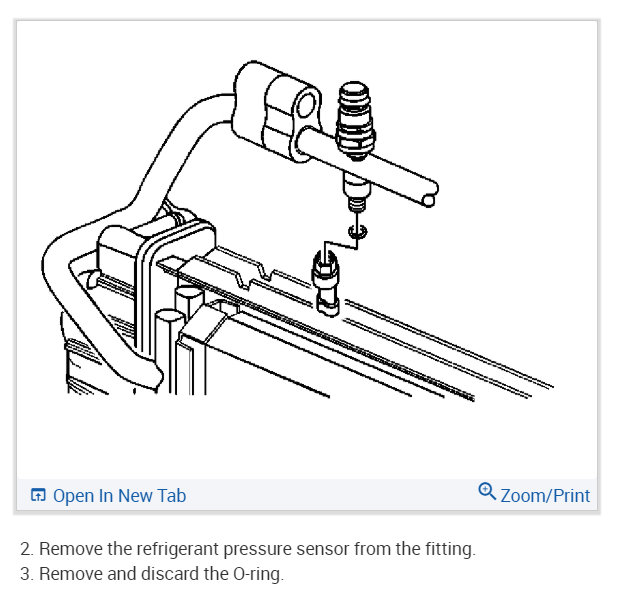 Open In New Tab

Zoom/Print

2. Remove the refrigerant pressure sensor from the fitting.
3. Remove and discard the O-ring.