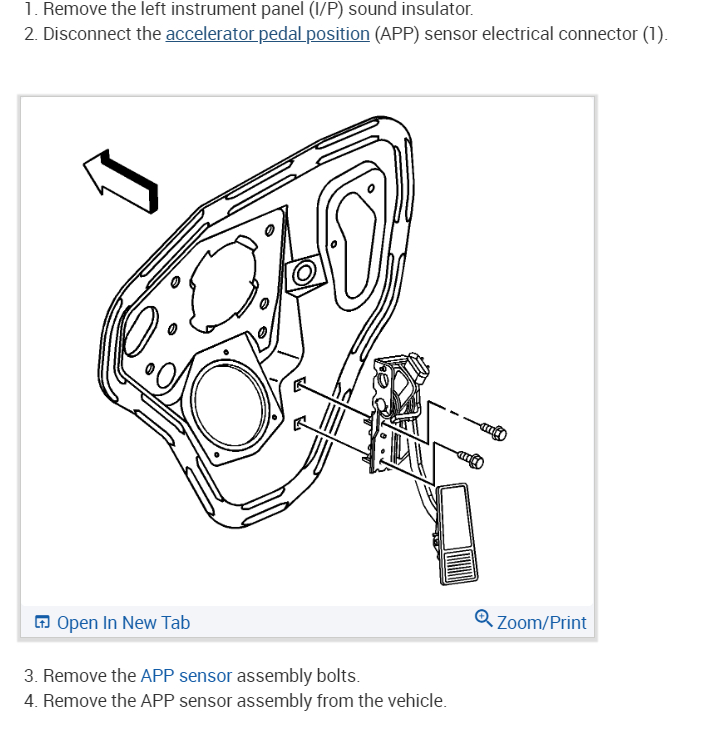 1. Remove the left instrument panel (I/P) sound insulator.
2. Disconnect the accelerator pedal position (APP) sensor electrical connector (1).

Open In New Tab

Zoom/Print

3. Remove the APP sensor assembly bolts.
4. Remove the APP sensor assembly from the vehicle.