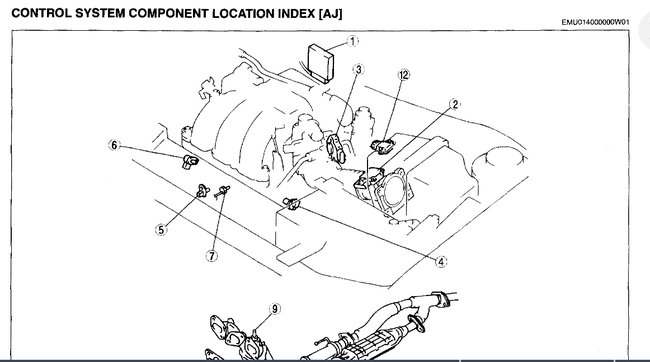 CONTROL SYSTEM COMPONENT LOCATION INDEX [AJ]

EMU014000000W01

1

3

12

2

6

5

7

4

9