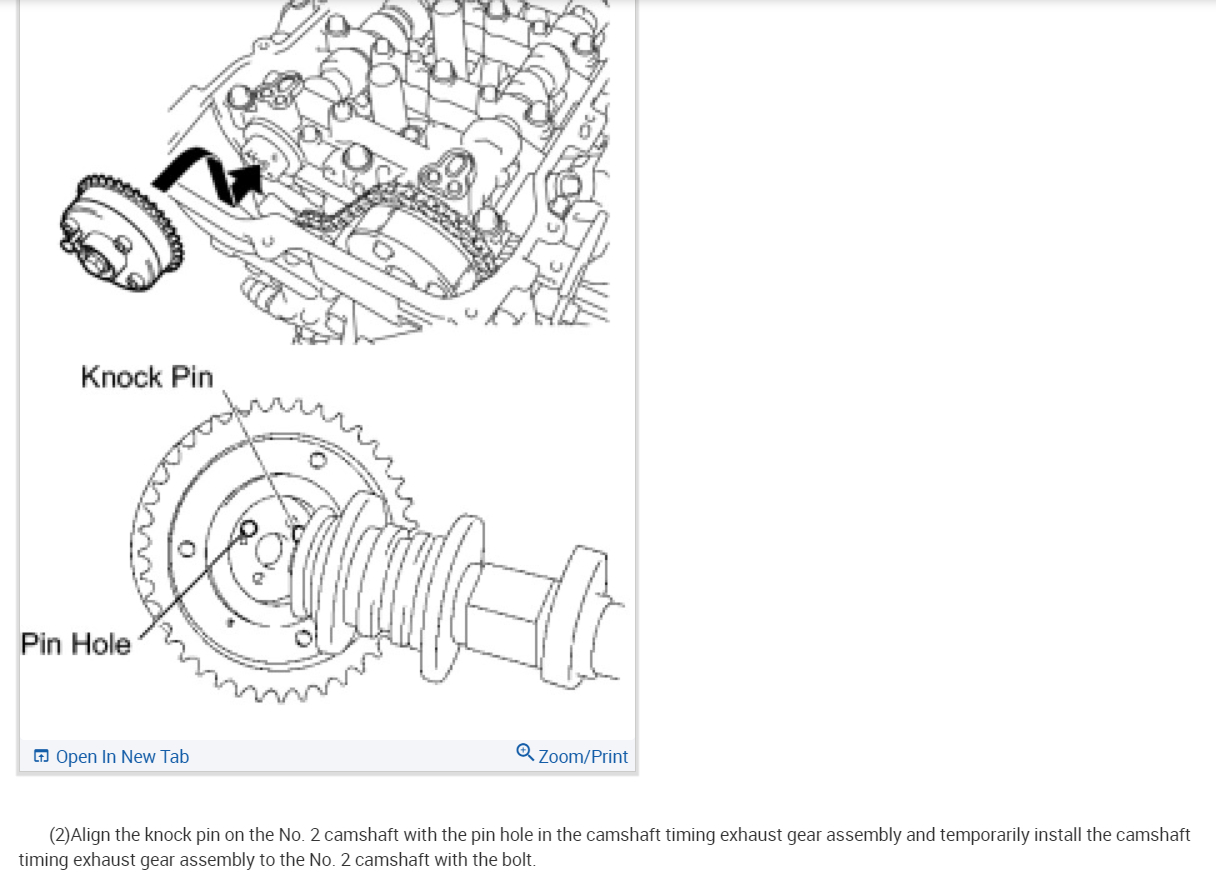 Knock Pin

Pin Hole

Open In New Tab

Zoom/Print

(2)Align the knock pin on the No. 2 camshaft with the pin hole in the camshaft timing exhaust gear assembly and temporarily install the camshaft timing exhaust gear assembly to the No. 2 camshaft with the bolt.