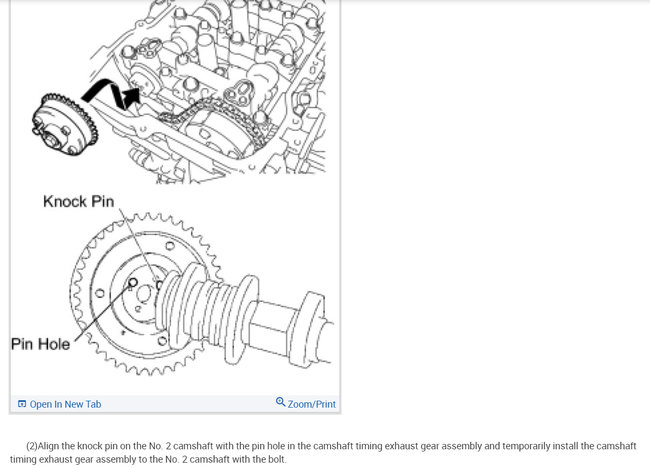 Knock Pin

Pin Hole

Open In New Tab

Zoom/Print

(2)Align the knock pin on the No. 2 camshaft with the pin hole in the camshaft timing exhaust gear assembly and temporarily install the camshaft timing exhaust gear assembly to the No. 2 camshaft with the bolt.